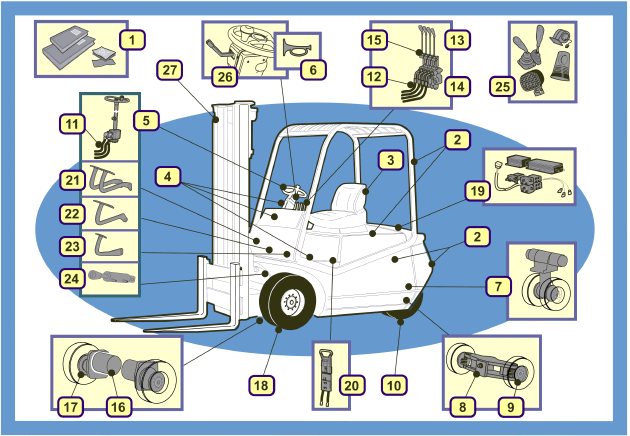 1
26
6
15
13
12
14
25
27
11
5
2
3
21
4
19
22
23
2
24
7
17
16
18
20
10
8
9